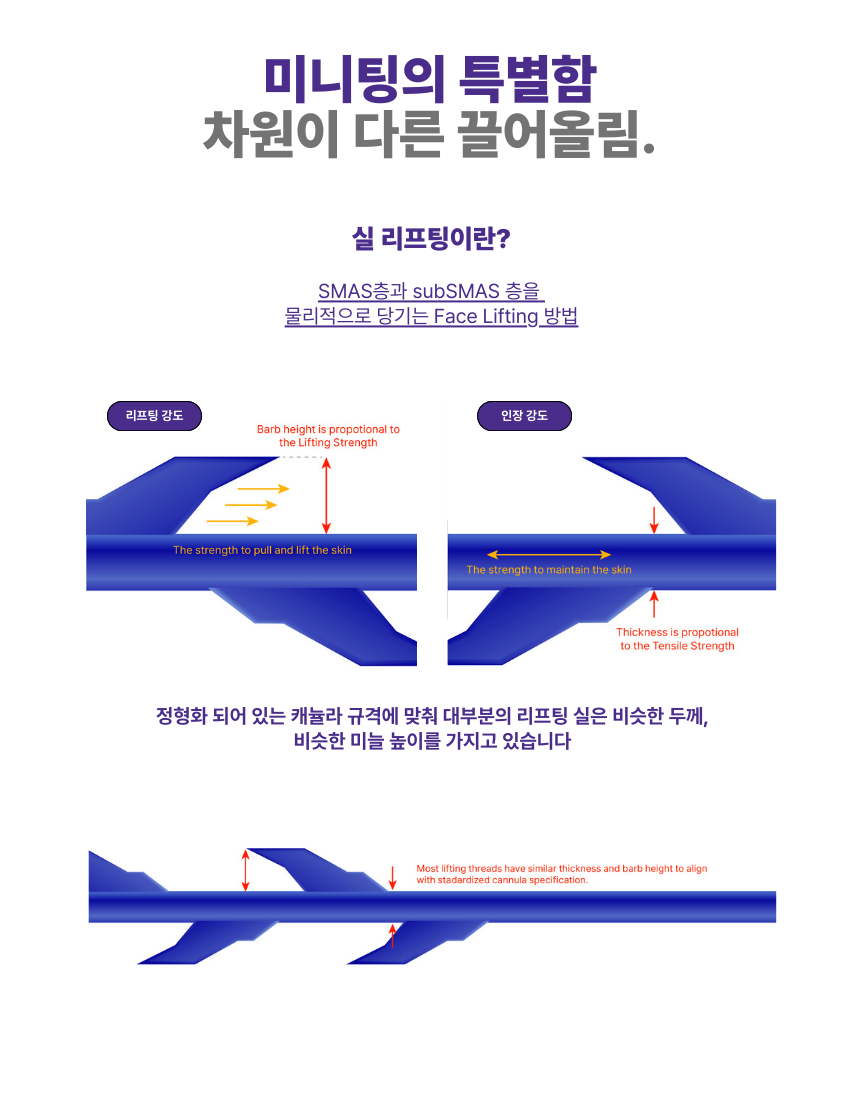 미니팅의 특별함
차원이 다른 끌어올림.

실 리프팅이란?

SMAS층과 subSMAS 층을
물리적으로 당기는 Face Lifting 방법

리프팅 강도

Barb height is propotional to the Lifting Strength

The strength to pull and lift the skin

인장 강도

The strength to maintain the skin

Thickness is propotional to the Tensile Strength

정형화 되어 있는 캐뉼라 규격에 맞춰 대부분의 리프팅 실은 비슷한 두께, 비슷한 미늘 높이를 가지고 있습니다

Most lifting threads have similar thickness and barb height to align with stadardized cannula specification.